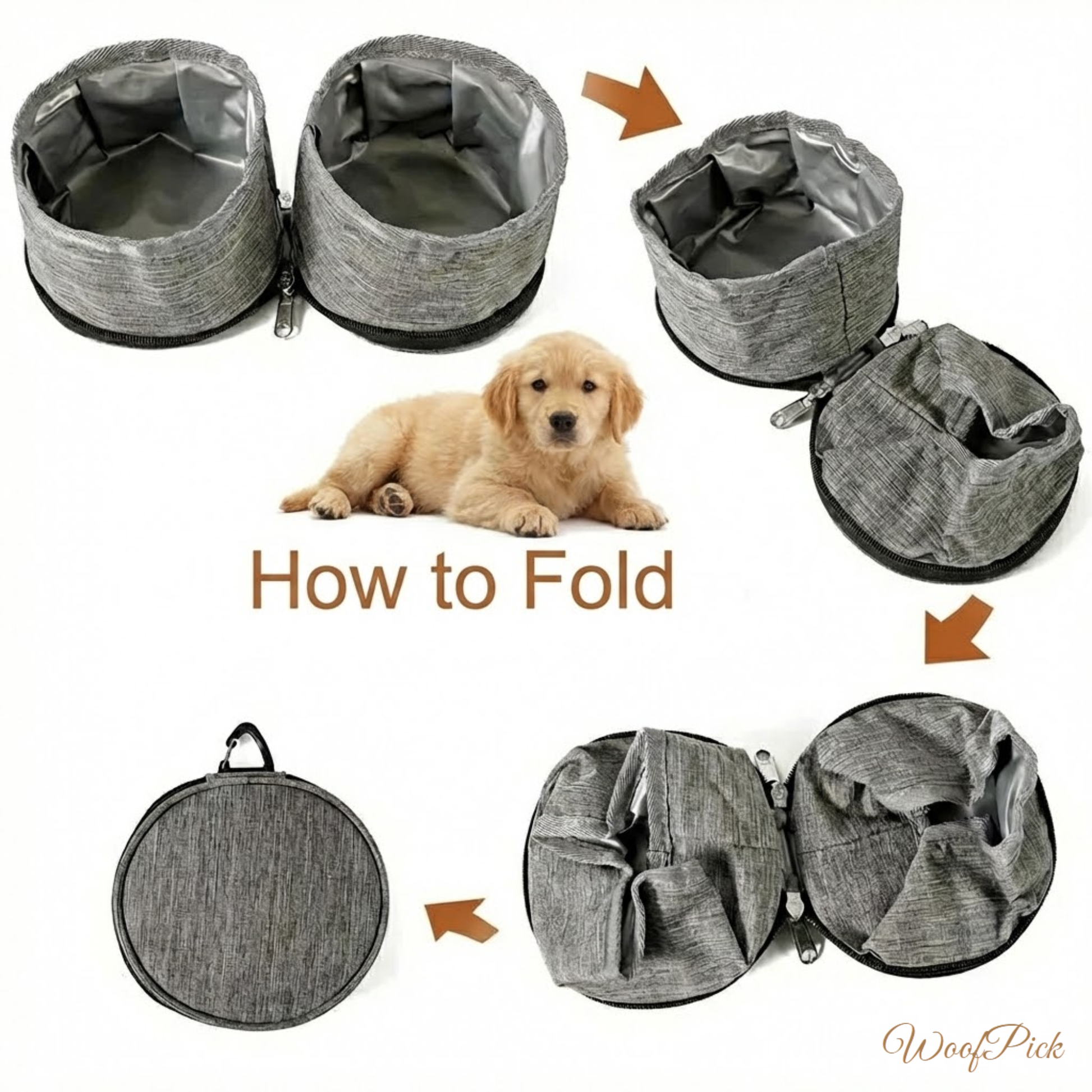 How to Fold

WoofPick